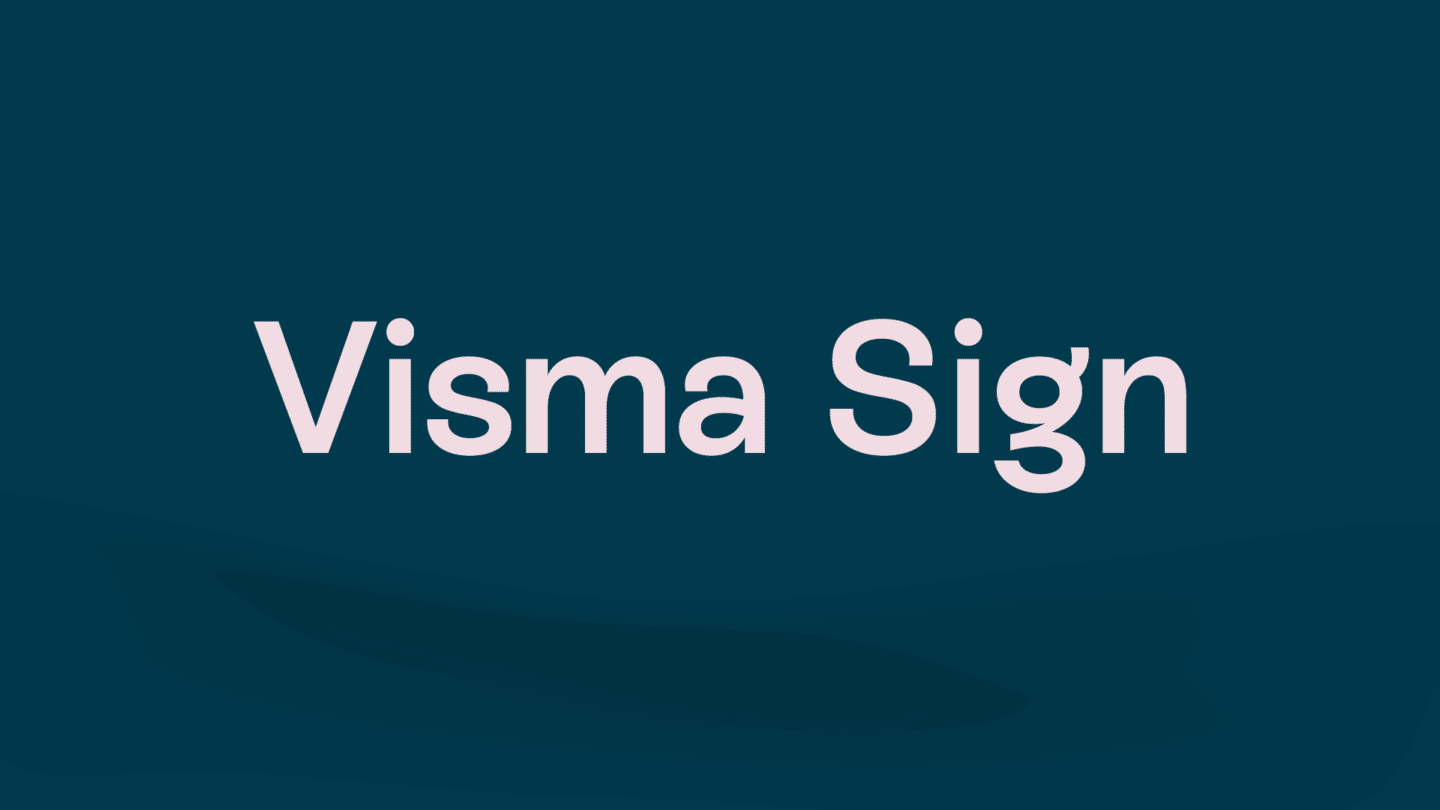 Visma Sign